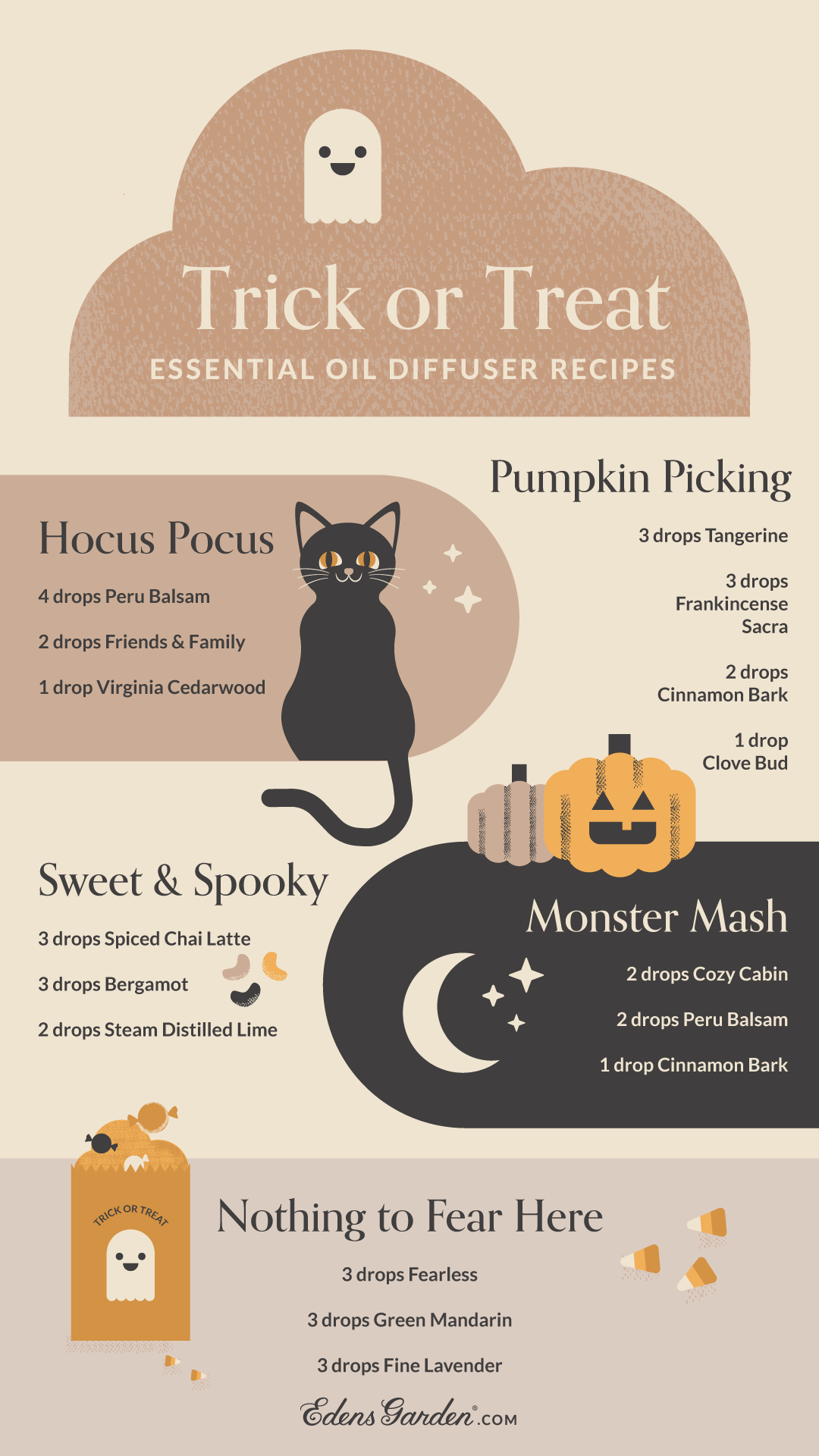 Trick or Treat

ESSENTIAL OIL DIFFUSER RECIPES

Hocus Pocus

4 drops Peru Balsam

2 drops Friends & Family

1 drop Virginia Cedarwood

Pumpkin Picking

3 drops Tangerine

3 drops Frankincense Sacra

2 drops Cinnamon Bark

1 drop Clove Bud

Sweet & Spooky

3 drops Spiced Chai Latte

3 drops Bergamot

2 drops Steam Distilled Lime

Monster Mash

2 drops Cozy Cabin

2 drops Peru Balsam

1 drop Cinnamon Bark

TRICK OR TREAT

Nothing to Fear Here

3 drops Fearless

3 drops Green Mandarin

3 drops Fine Lavender

Edens Garden®.COM