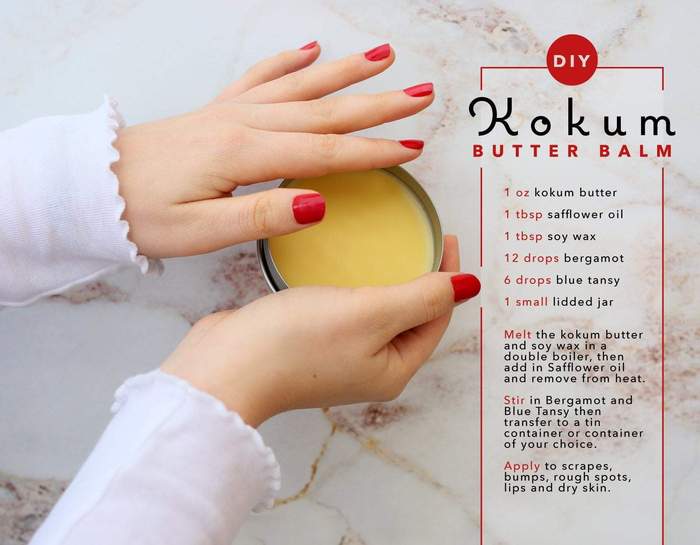 DIY

Kokum

BUTTER BALM

1 oz kokum butter

1 tbsp safflower oil

1 tbsp soy wax

12 drops bergamot

6 drops blue tansy

1 small lidded jar

Melt the kokum butter and soy wax in a double boiler, then add in Safflower oil and remove from heat.

Stir in Bergamot and Blue Tansy then transfer to a tin container or container of your choice.

Apply to scrapes, bumps, rough spots, lips and dry skin.